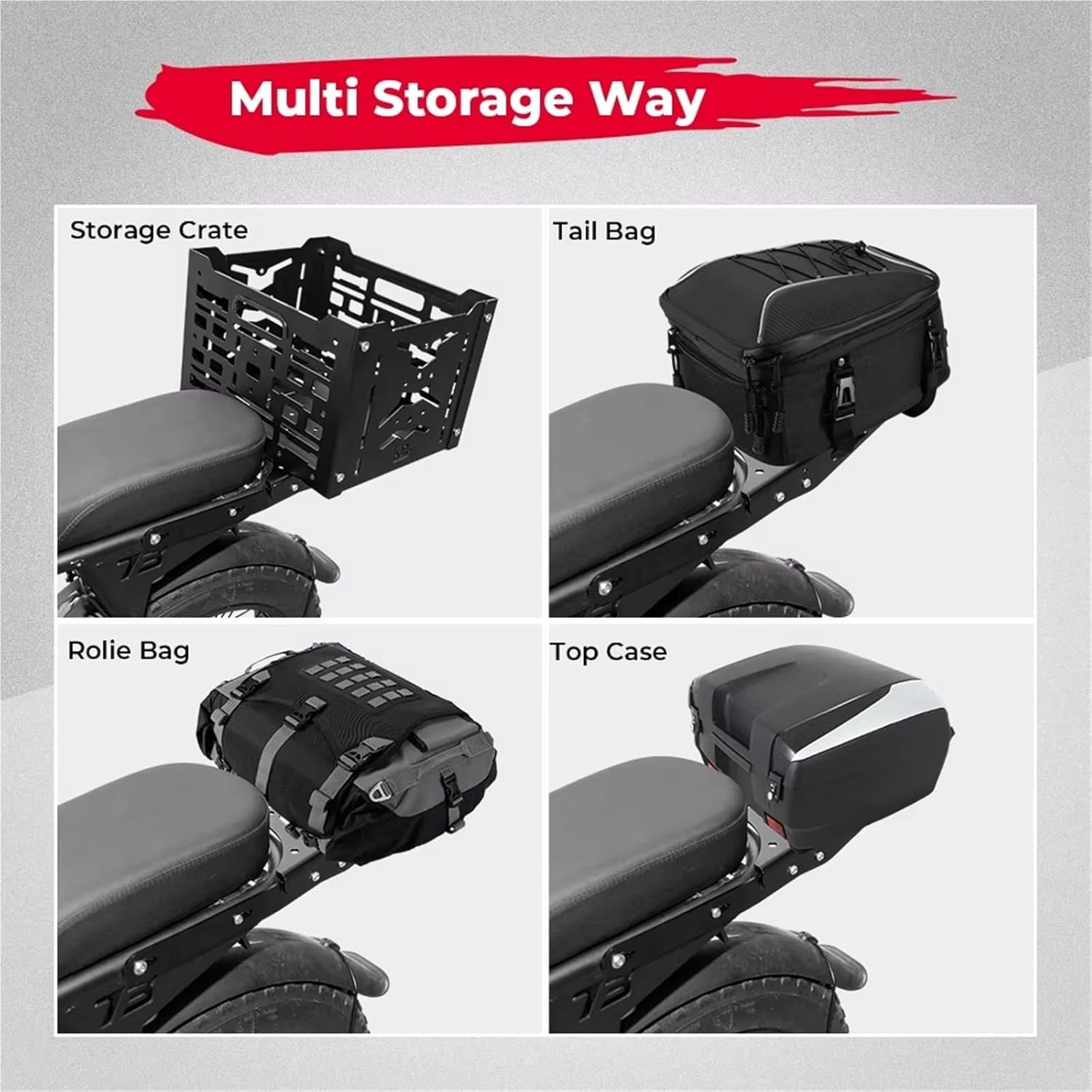 Multi Storage Way

Storage Crate

Tail Bag

Rolie Bag

Top Case